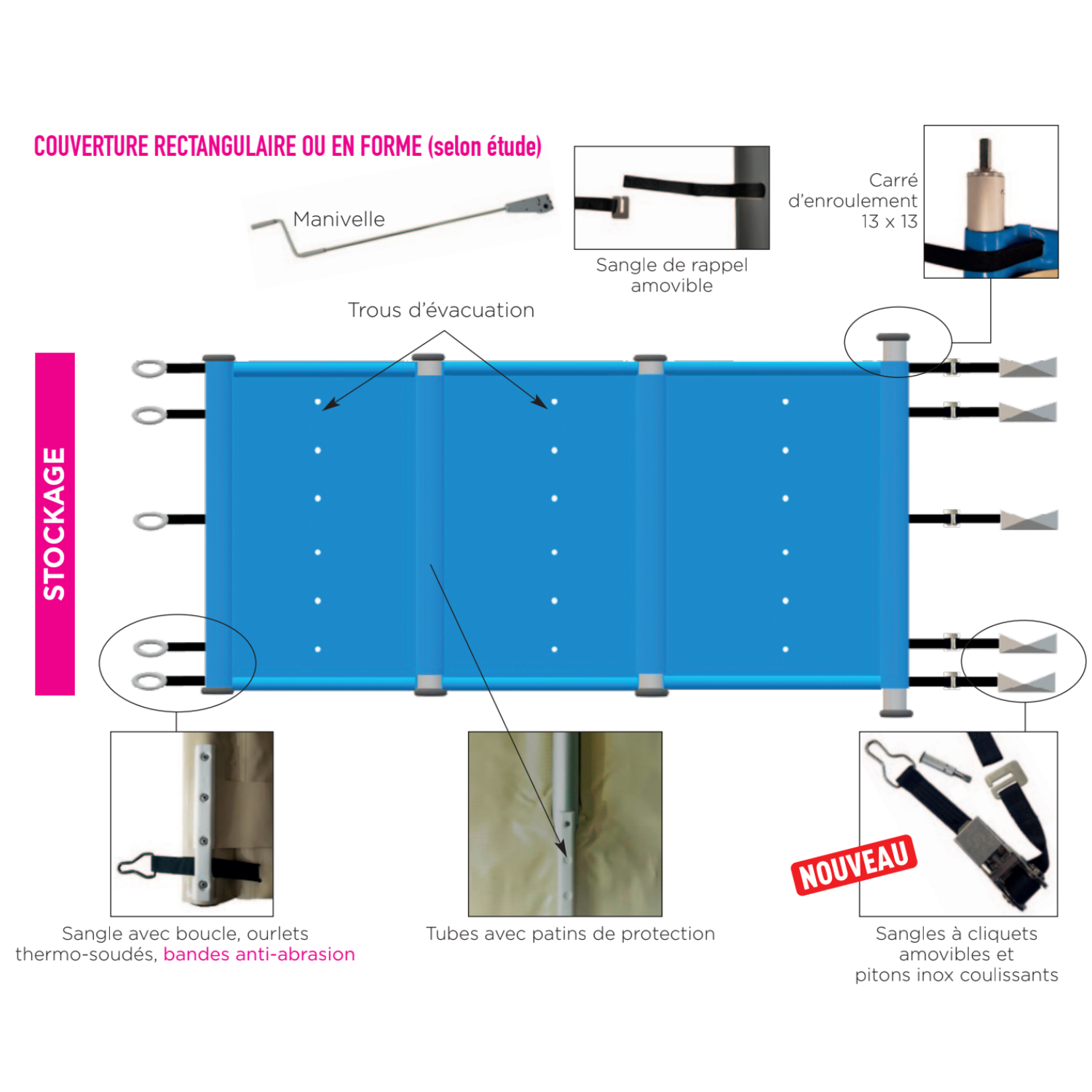 COUVERTURE RECTANGULAIRE OU EN FORME (selon étude)

Manivelle

Sangle de rappel amovible

Carré d'enroulement 13 x 13

Trous d'évacuation

STOCKAGE

NOUVEAU

Sangle avec boucle, ourlets thermo-soudés, bandes anti-abrasion

Tubes avec patins de protection

Sangles à cliquets amovibles et pitons inox coulissants