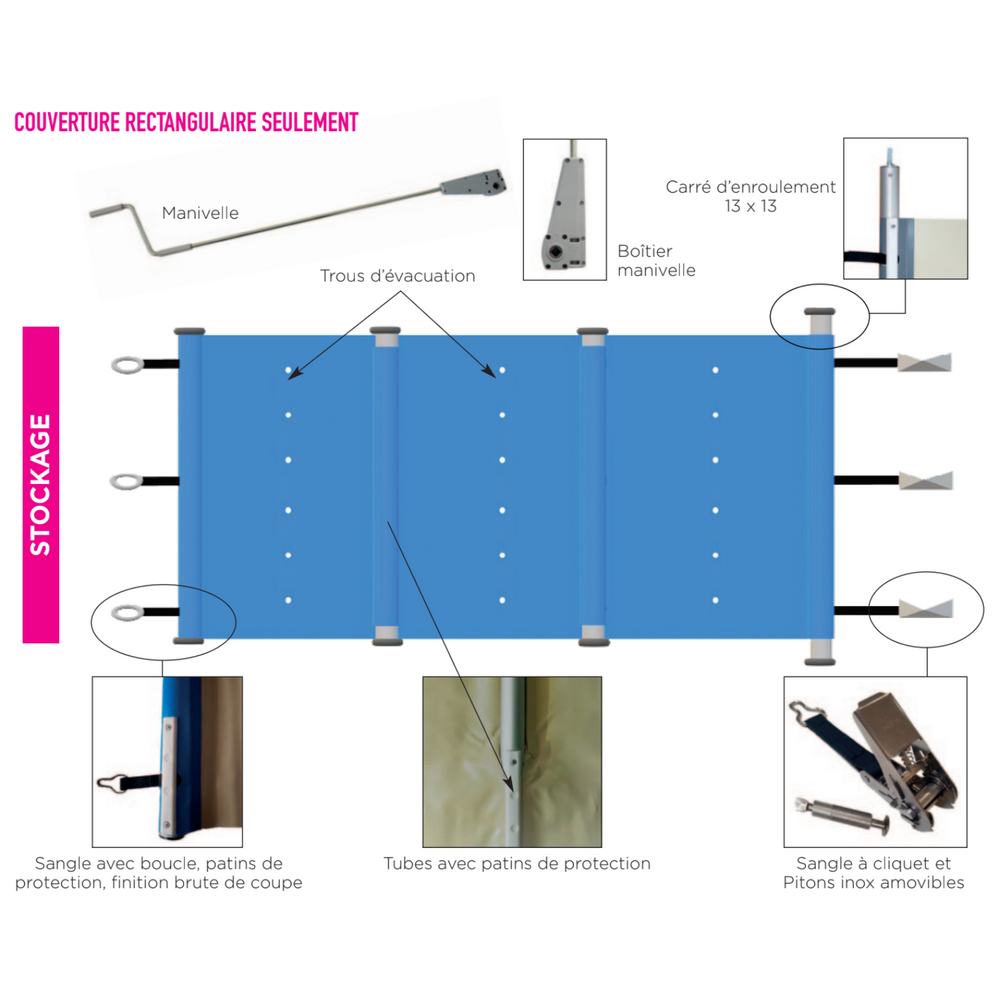 COUVERTURE RECTANGULAIRE SEULEMENT

Manivelle

Boîtier manivelle

Carré d'enroulement 13 x 13

Trous d'évacuation

STOCKAGE

Sangle avec boucle, patins de protection, finition brute de coupe

Tubes avec patins de protection

Sangle à cliquet et Pitons inox amovibles