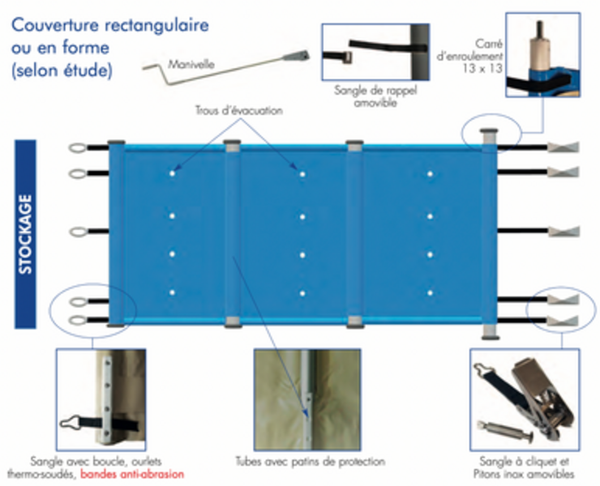 Couverture rectangulaire ou en forme (selon étude)

Manivelle

Sangle de rappel amovible

Carré d'enroulement 13 x 13

Trous d'évacuation

STOCKAGE

Sangle avec boucle, ourlets thermo-soudés, bandes anti-abrasion

Tubes avec patins de protection

Sangle à cliquet et Pitons inox amovibles