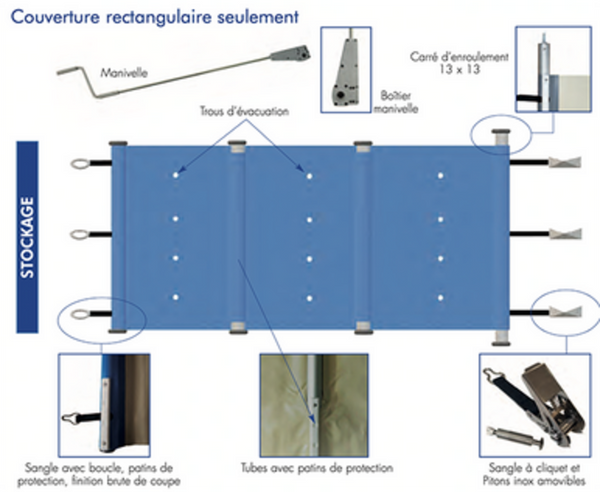 Couverture rectangulaire seulement

Manivelle

Boîtier manivelle

Carré d'enroulement 13 x 13

Trous d'évacuation

STOCKAGE

Sangle avec boucle, patins de protection, finition brute de coupe

Tubes avec patins de protection

Sangle à cliquet et Pitons inox amovibles