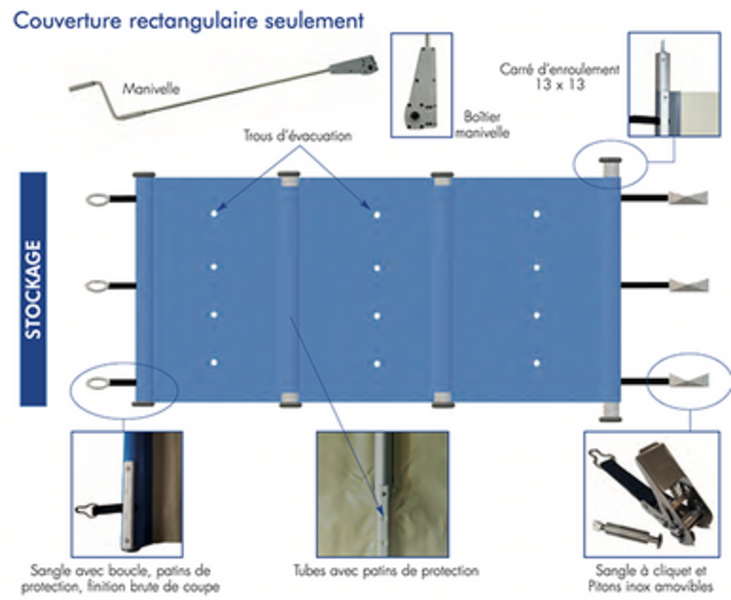 Couverture rectangulaire seulement

Manivelle

Boîtier manivelle

Carré d'enroulement 13 x 13

Trous d'évacuation

STOCKAGE

Sangle avec boucle, patins de protection, finition brute de coupe

Tubes avec patins de protection

Sangle à cliquet et Pitons inox amovibles