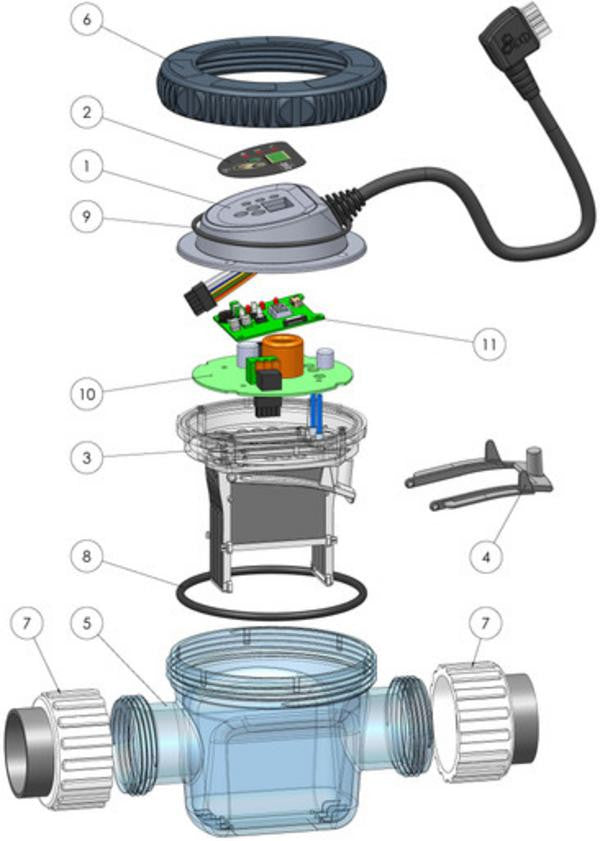 6
2
1
9
11
10
3
4
8
7
5
7